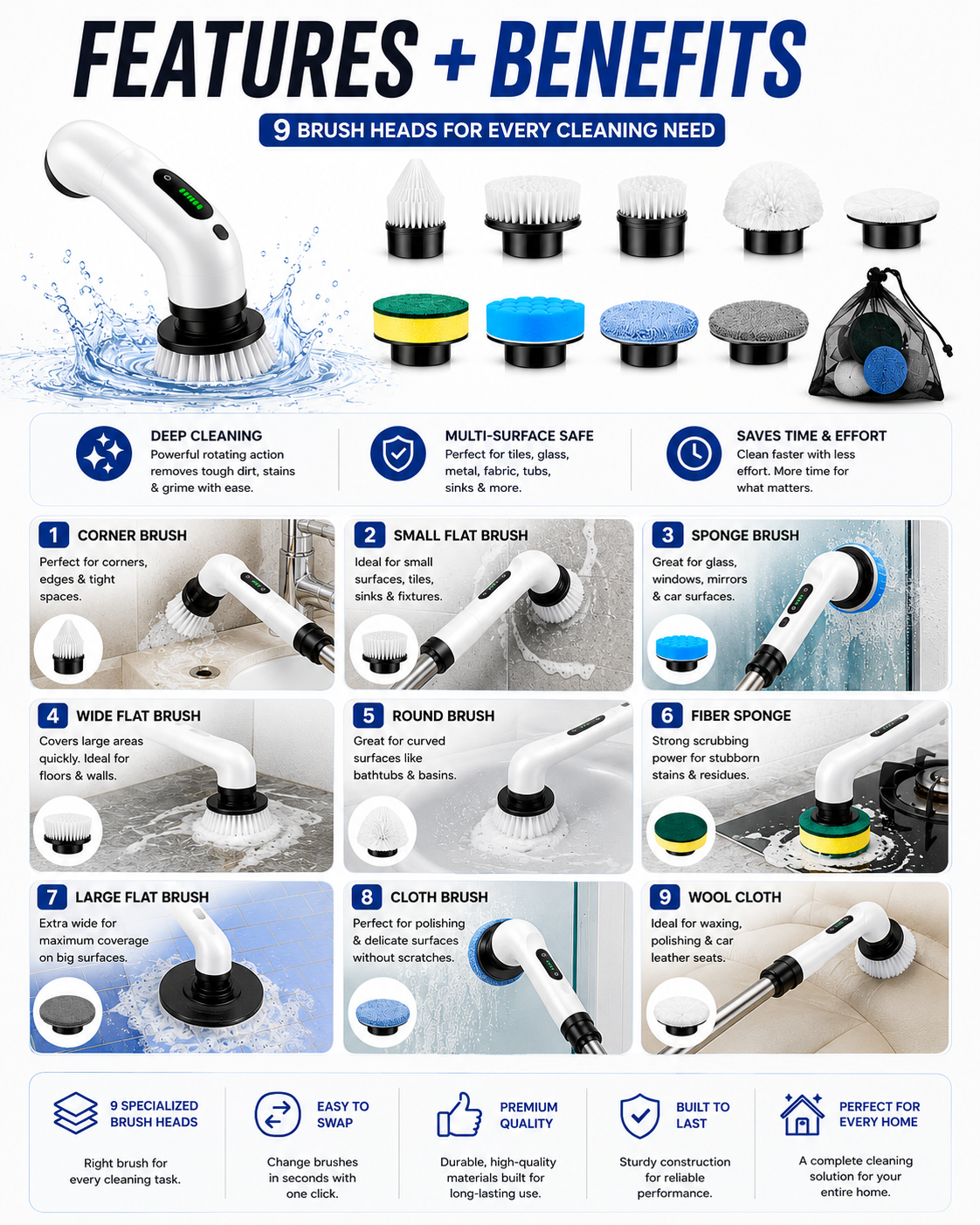 FEATURES + BENEFITS

9 BRUSH HEADS FOR EVERY CLEANING NEED

DEEP CLEANING
Powerful rotating action removes tough dirt, stains & grime with ease.

MULTI-SURFACE SAFE
Perfect for tiles, glass, metal, fabric, tubs, sinks & more.

SAVES TIME & EFFORT
Clean faster with less effort. More time for what matters.

1 CORNER BRUSH
Perfect for corners, edges & tight spaces.

2 SMALL FLAT BRUSH
Ideal for small surfaces, tiles, sinks & fixtures.

3 SPONGE BRUSH
Great for glass, windows, mirrors & car surfaces.

4 WIDE FLAT BRUSH
Covers large areas quickly. Ideal for floors & walls.

5 ROUND BRUSH
Great for curved surfaces like bathtubs & basins.

6 FIBER SPONGE
Strong scrubbing power for stubborn stains & residues.

7 LARGE FLAT BRUSH
Extra wide for maximum coverage on big surfaces.

8 CLOTH BRUSH
Perfect for polishing & delicate surfaces without scratches.

9 WOOL CLOTH
Ideal for waxing, polishing & car leather seats.

9 SPECIALIZED BRUSH HEADS
Right brush for every cleaning task.

EASY TO SWAP
Change brushes in seconds with one click.

PREMIUM QUALITY
Durable, high-quality materials built for long-lasting use.

BUILT TO LAST
Sturdy construction for reliable performance.

PERFECT FOR EVERY HOME
A complete cleaning solution for your entire home.